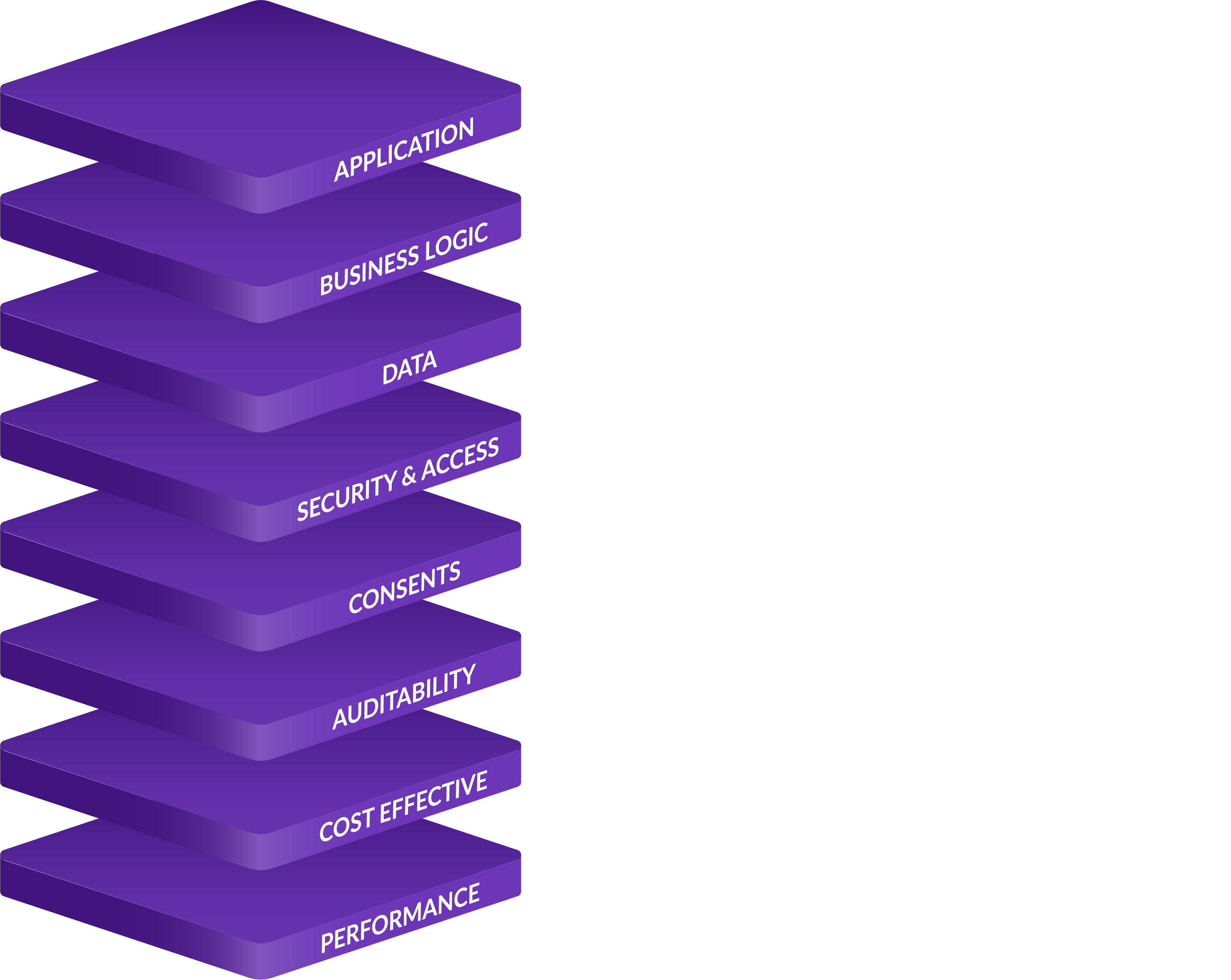 APPLICATION

BUSINESS LOGIC

DATA

SECURITY & ACCESS

CONSENTS

AUDITABILITY

COST EFFECTIVE

PERFORMANCE